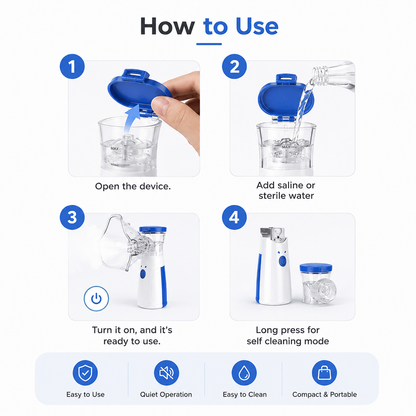 How to Use

1

Open the device.

2

Add saline or sterile water

3

Turn it on, and it's ready to use.

4

Long press for self cleaning mode

Easy to Use

Quiet Operation

Easy to Clean

Compact & Portable