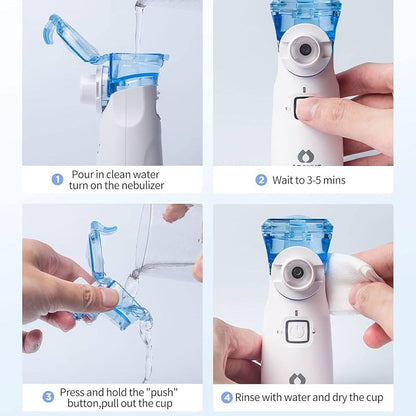 1 Pour in clean water turn on the nebulizer

2 Wait to 3-5 mins

3 Press and hold the "push" button,pull out the cup

4 Rinse with water and dry the cup